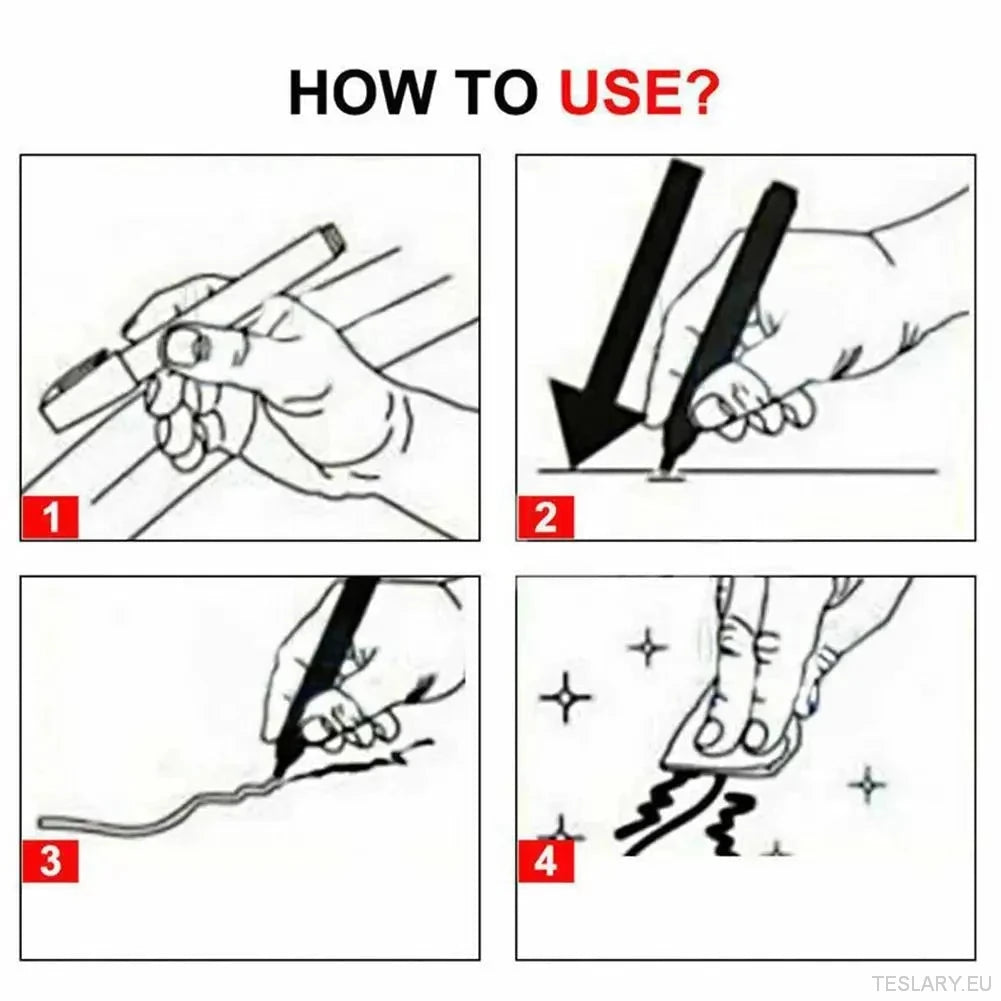 HOW TO USE?

1

2

3

4

TESLARY.EU