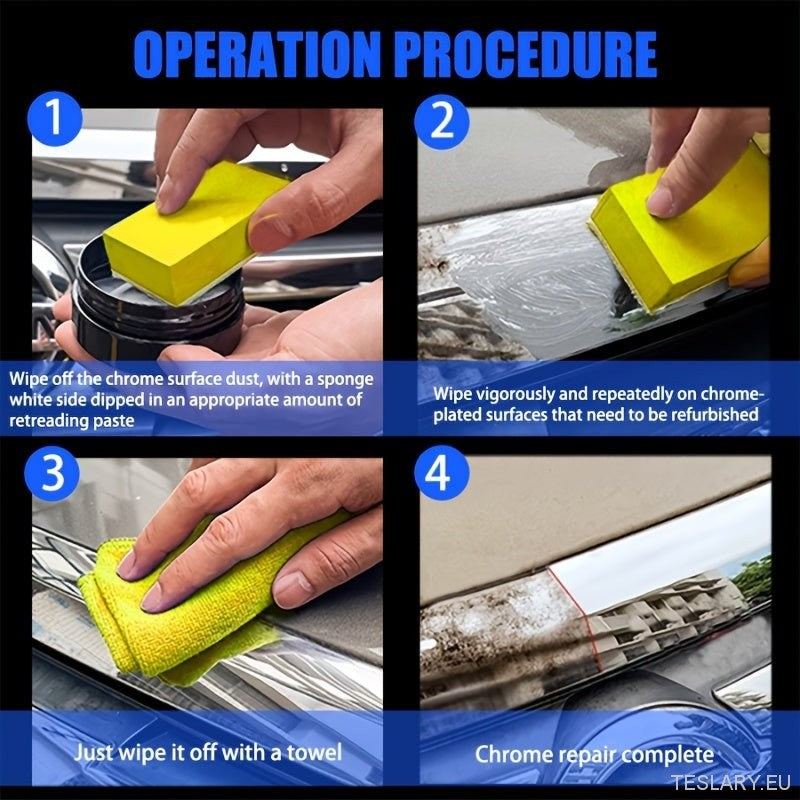 OPERATION PROCEDURE

1

Wipe off the chrome surface dust, with a sponge white side dipped in an appropriate amount of retreading paste

2

Wipe vigorously and repeatedly on chrome-plated surfaces that need to be refurbished

3

Just wipe it off with a towel

4

Chrome repair complete

TESLARY.EU