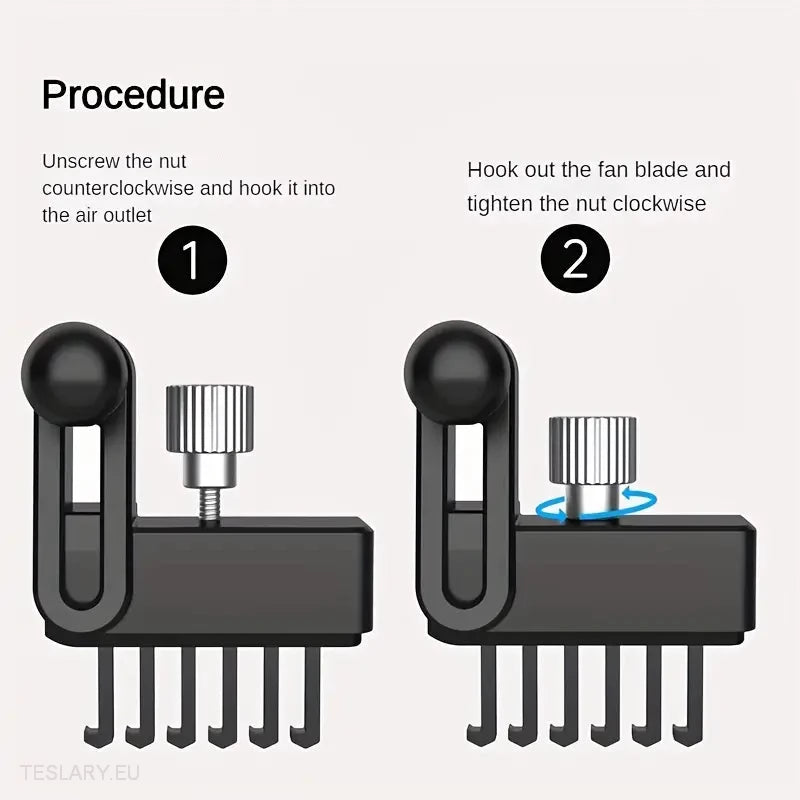 Procedure

Unscrew the nut counterclockwise and hook it into the air outlet

1

Hook out the fan blade and tighten the nut clockwise

2

TESLARY.EU