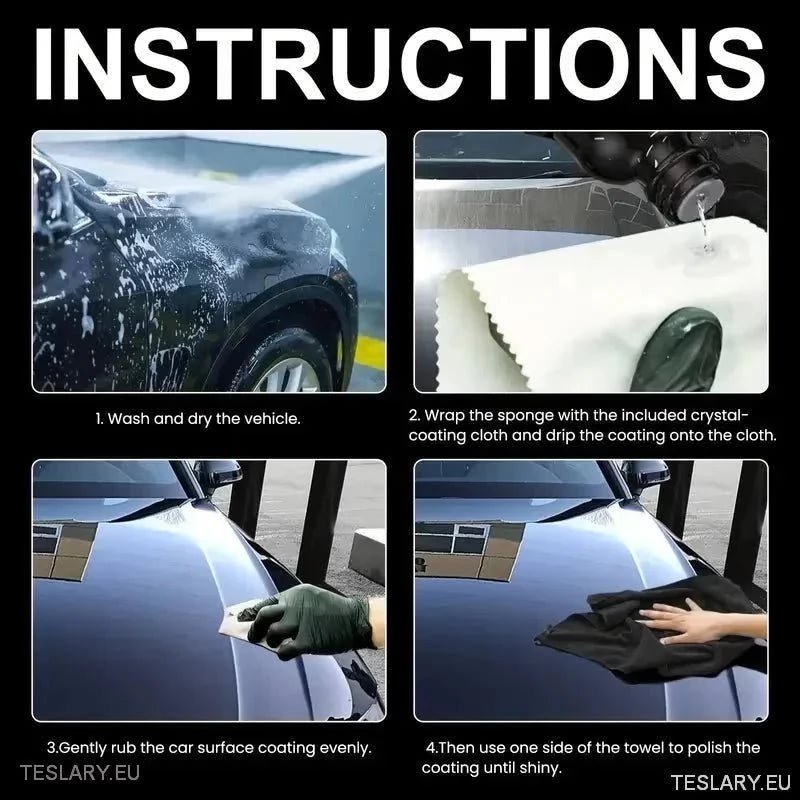 INSTRUCTIONS

1. Wash and dry the vehicle.

2. Wrap the sponge with the included crystal-coating cloth and drip the coating onto the cloth.

3.Gently rub the car surface coating evenly.

4.Then use one side of the towel to polish the coating until shiny.

TESLARY.EU

TESLARY.EU