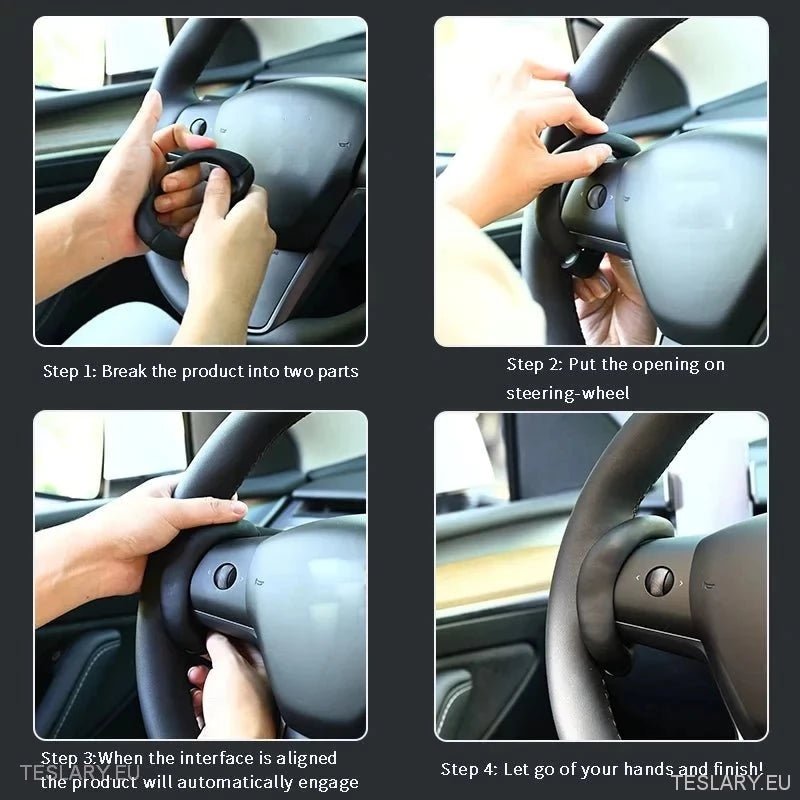 Step 1: Break the product into two parts

Step 2: Put the opening on steering-wheel

Step 3:When the interface is aligned the product will automatically engage

Step 4: Let go of your hands and finish!

TESLARY.EU

TESLARY.EU