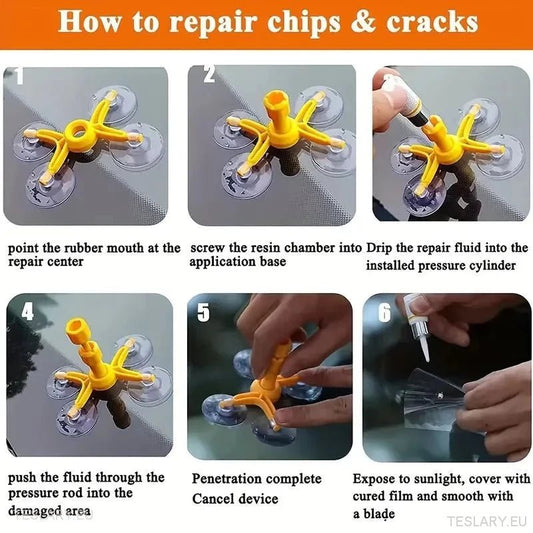 How to repair chips & cracks

1

point the rubber mouth at the repair center

2

screw the resin chamber into application base

3

Drip the repair fluid into the installed pressure cylinder

4

push the fluid through the pressure rod into the damaged area

5

Penetration complete
Cancel device

6

Expose to sunlight, cover with cured film and smooth with a blade

TESLARY.EU