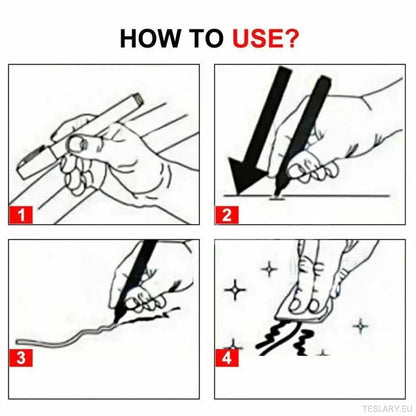 HOW TO USE?

1

2

3

4

TESLARY.EU