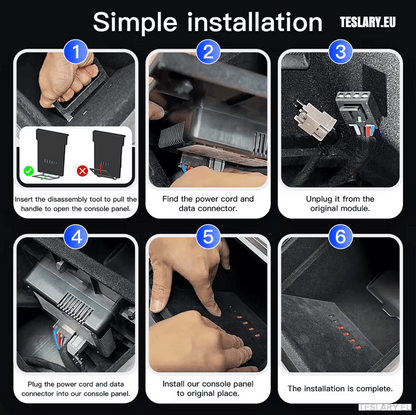 Simple installation

TESLARY.EU

1

Insert the disassembly tool to pull the handle to open the console panel.

2

Find the power cord and data connector.

3

Unplug it from the original module.

4

Plug the power cord and data connector into our console panel.

5

Install our console panel to original place.

6

The installation is complete.

TESLARY.EU